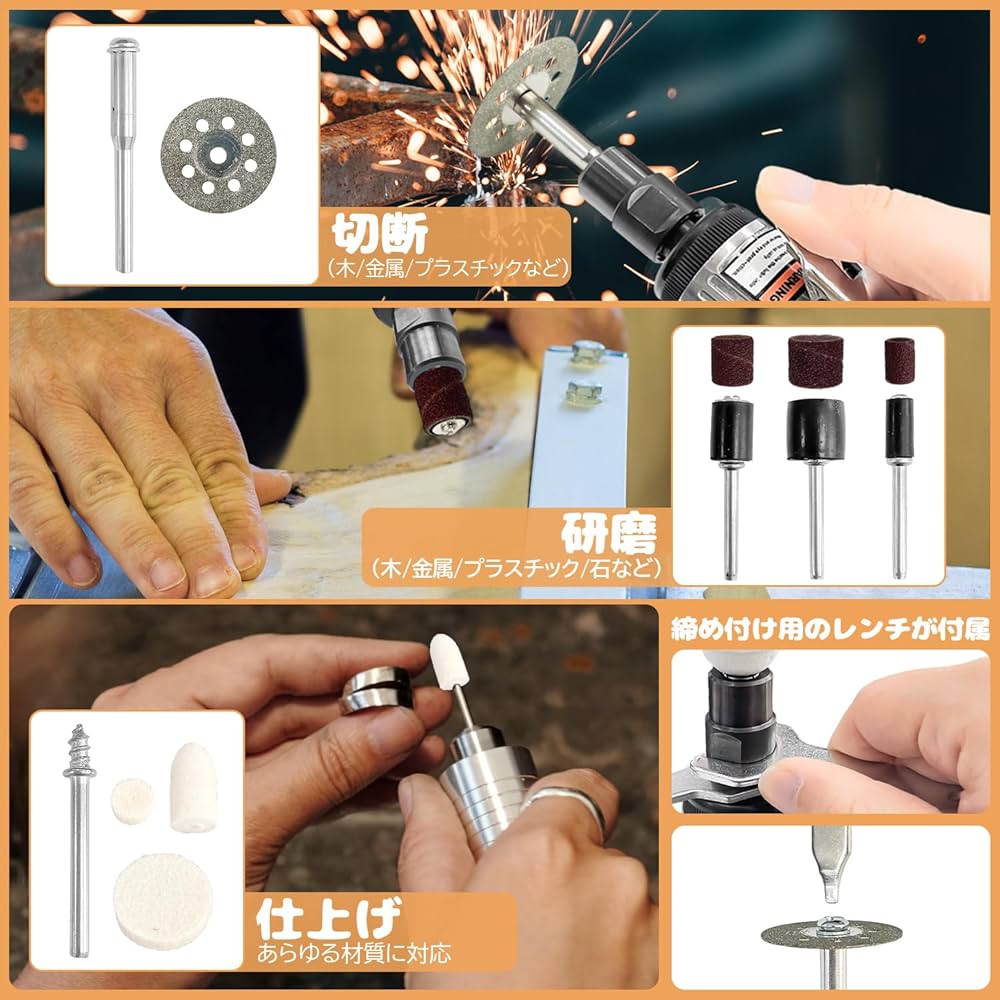 切断
(木/金属/プラスチックなど)

研磨
(木/金属/プラスチック/石など)

締め付け用のレンチが付属

仕上げ
あらゆる材質に対応